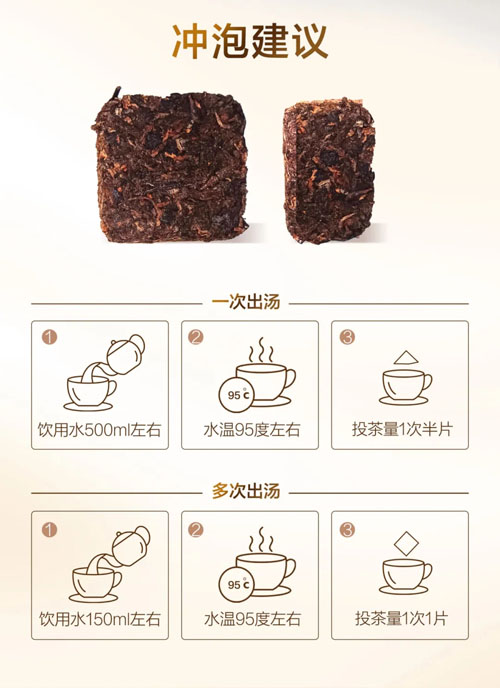 冲泡建议

一次出汤

1
饮用水500ml左右

2
95℃
水温95度左右

3
投茶量1次半片

多次出汤

1
饮用水150ml左右

2
95℃
水温95度左右

3
投茶量1次1片