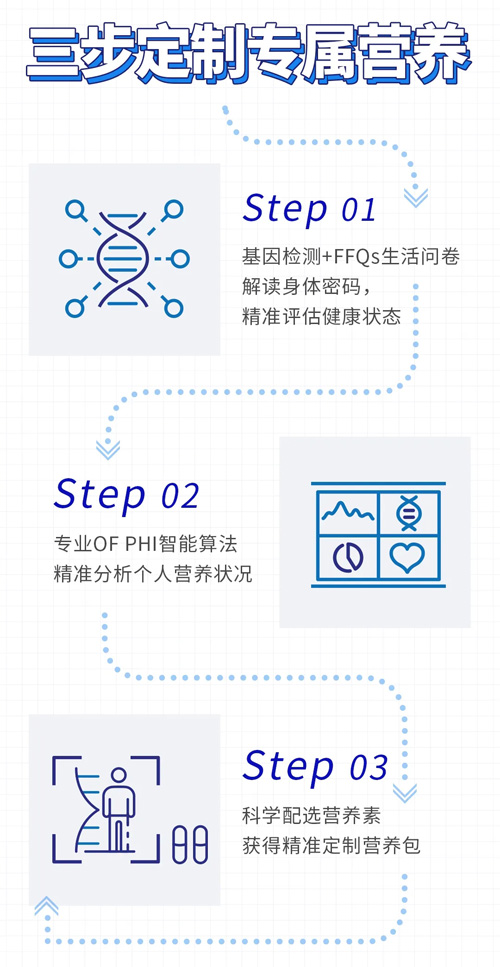 三步定制专属营养

Step 01
基因检测+FFQs生活问卷
解读身体密码，
精准评估健康状态

Step 02
专业OF PHI智能算法
精准分析个人营养状况

Step 03
科学配选营养素
获得精准定制营养包