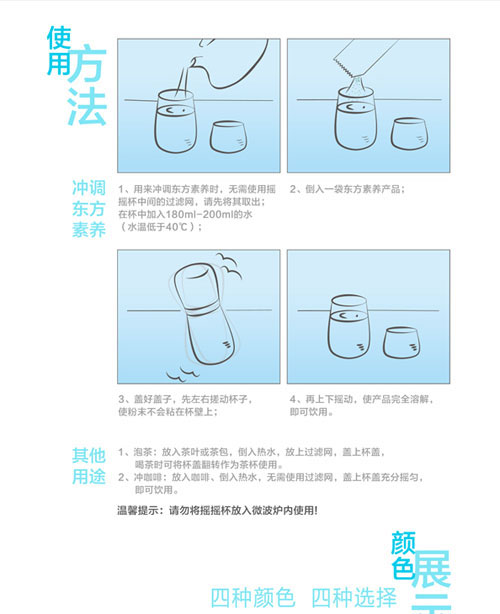 使用方法

冲调东方素养

1、用来冲调东方素养时，无需使用摇摇杯中间的过滤网，请先将其取出；在杯中加入180ml-200ml的水（水温低于40℃）；

2、倒入一袋东方素养产品；

3、盖好盖子，先左右摇动杯子，使粉末不会粘在杯壁上；

4、再上下摇动，使产品完全溶解，即可饮用。

其他用途

1、泡茶：放入茶叶或茶包，倒入热水，放上过滤网，盖上杯盖，喝茶时可将杯盖翻转作为茶杯使用。
2、冲咖啡：放入咖啡、倒入热水，无需使用过滤网，盖上杯盖充分摇匀，即可饮用。

温馨提示：请勿将摇摇杯放入微波炉内使用！

颜色展示

四种颜色 四种选择